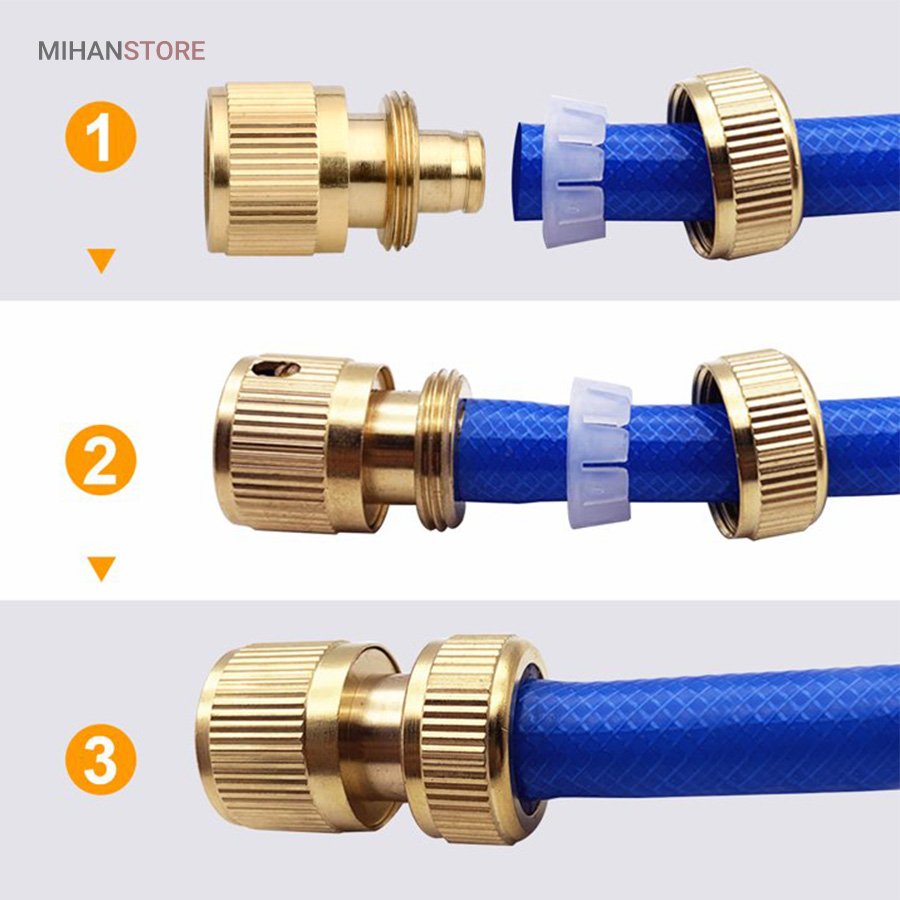 MIHANSTORE

1

2

3